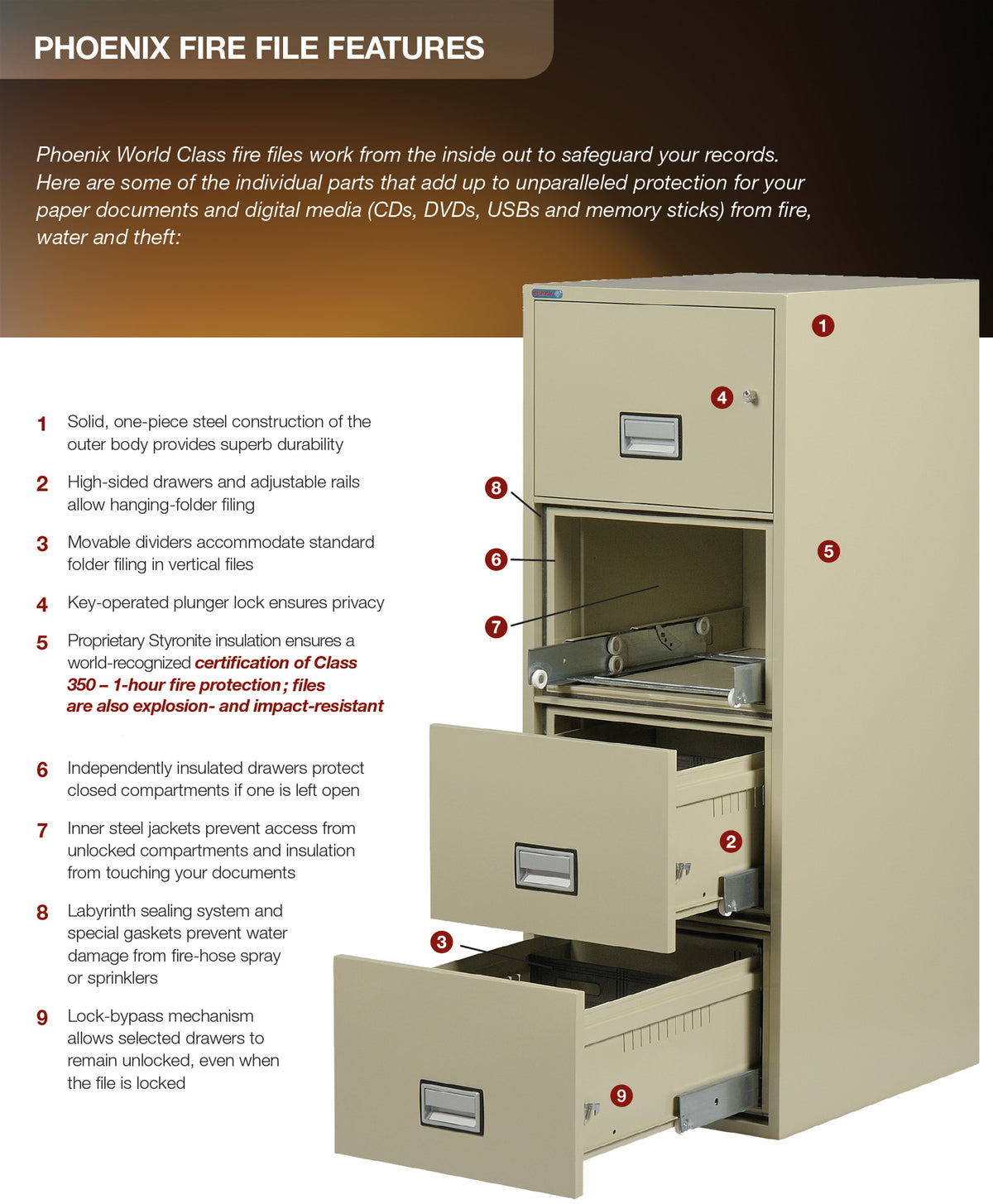 PHOENIX FIRE FILE FEATURES

Phoenix World Class fire files work from the inside out to safeguard your records. Here are some of the individual parts that add up to unparalleled protection for your paper documents and digital media (CDs, DVDs, USBs and memory sticks) from fire, water and theft:

1 Solid, one-piece steel construction of the outer body provides superb durability

2 High-sided drawers and adjustable rails allow hanging-folder filing

3 Movable dividers accommodate standard folder filing in vertical files

4 Key-operated plunger lock ensures privacy

5 Proprietary Styronite insulation ensures a world-recognized certification of Class 350 – 1-hour fire protection; files are also explosion- and impact-resistant

6 Independently insulated drawers protect closed compartments if one is left open

7 Inner steel jackets prevent access from unlocked compartments and insulation from touching your documents

8 Labyrinth sealing system and special gaskets prevent water damage from fire-hose spray or sprinklers

9 Lock-bypass mechanism allows selected drawers to remain unlocked, even when the file is locked

1
4
8
6
5
7
2
3
9